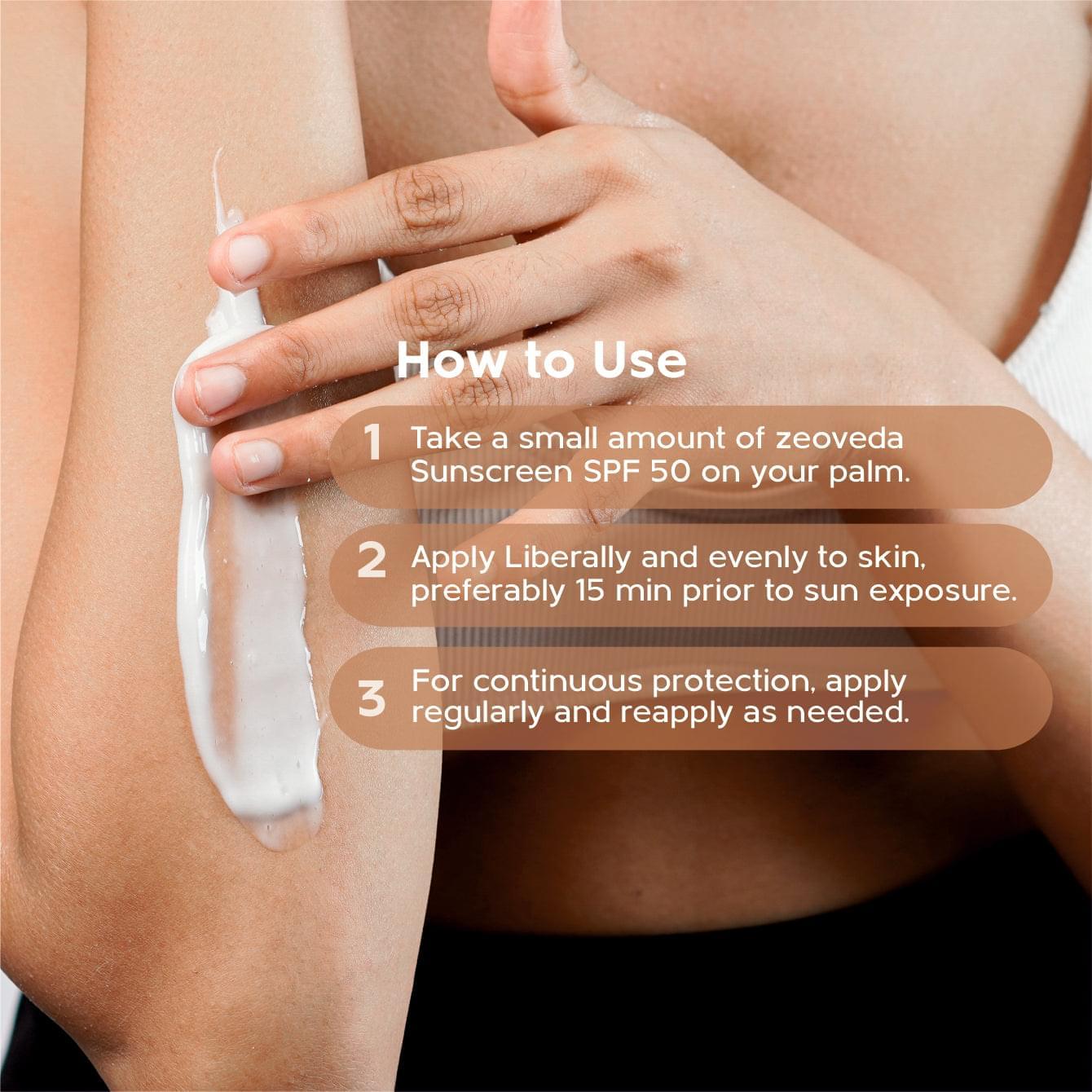 How to Use

1 Take a small amount of zeoveda Sunscreen SPF 50 on your palm.

2 Apply Liberally and evenly to skin, preferably 15 min prior to sun exposure.

3 For continuous protection, apply regularly and reapply as needed.